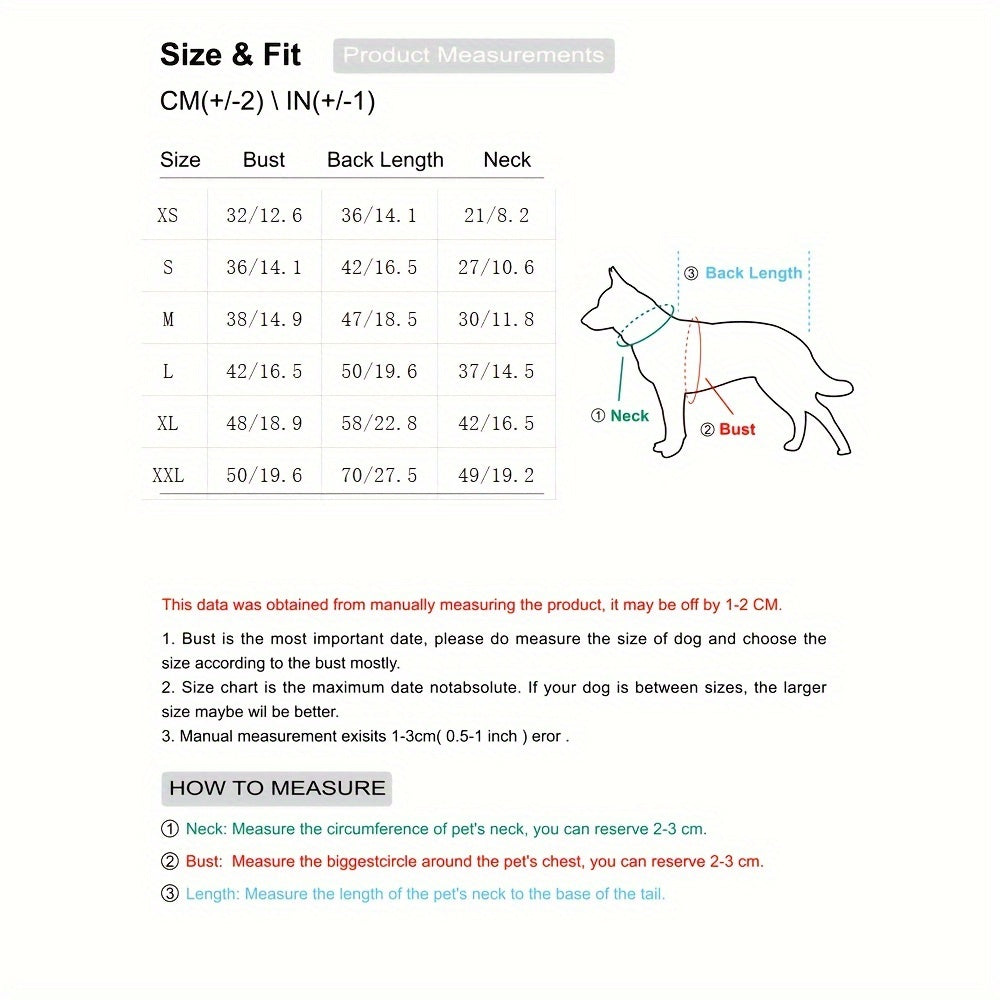 Size & Fit Product Measurements

CM(+/-2) \ IN(+/-1)

| Size | Bust | Back Length | Neck |
|---|---|---|---|
| XS | 32/12.6 | 36/14.1 | 21/8.2 |
| S | 36/14.1 | 42/16.5 | 27/10.6 |
| M | 38/14.9 | 47/18.5 | 30/11.8 |
| L | 42/16.5 | 50/19.6 | 37/14.5 |
| XL | 48/18.9 | 58/22.8 | 42/16.5 |
| XXL | 50/19.6 | 70/27.5 | 49/19.2 |

③ Back Length
① Neck
② Bust

This data was obtained from manually measuring the product, it may be off by 1-2 CM.

1. Bust is the most important date, please do measure the size of dog and choose the size according to the bust mostly.
2. Size chart is the maximum date notabsolute. If your dog is between sizes, the larger size maybe wil be better.
3. Manual measurement exisits 1-3cm( 0.5-1 inch ) eror .

HOW TO MEASURE

① Neck: Measure the circumference of pet's neck, you can reserve 2-3 cm.
② Bust: Measure the biggestcircle around the pet's chest, you can reserve 2-3 cm.
③ Length: Measure the length of the pet's neck to the base of the tail.