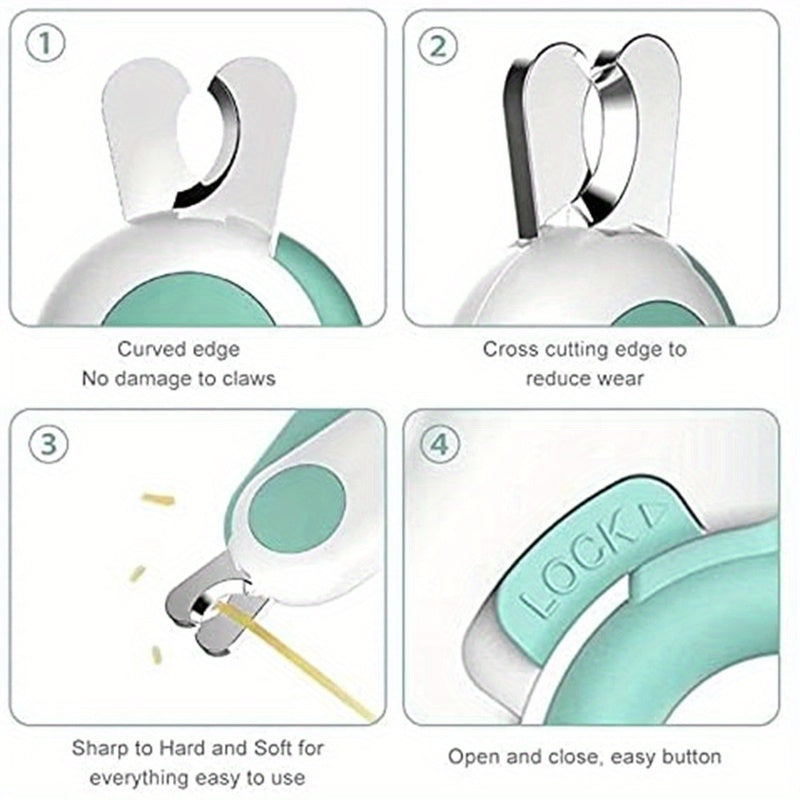 1

Curved edge
No damage to claws

2

Cross cutting edge to
reduce wear

3

Sharp to Hard and Soft for
everything easy to use

4

LOCK

Open and close, easy button