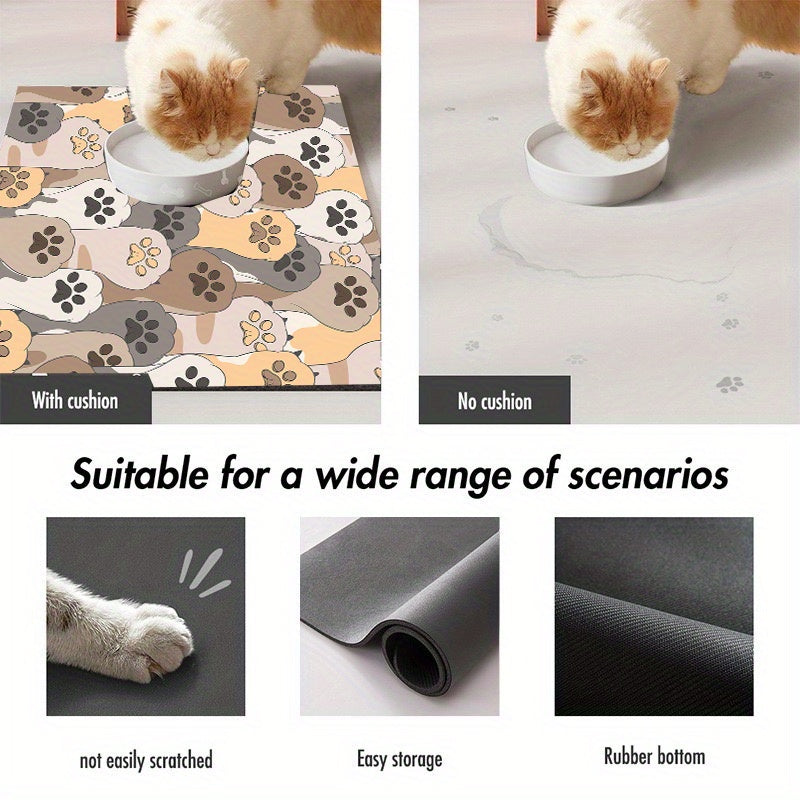 With cushion

No cushion

Suitable for a wide range of scenarios

not easily scratched

Easy storage

Rubber bottom